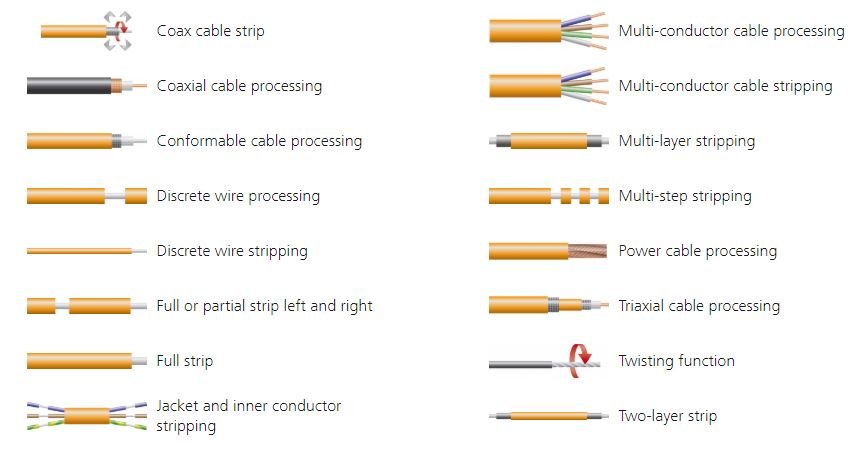 Coax cable strip

Coaxial cable processing

Conformable cable processing

Discrete wire processing

Discrete wire stripping

Full or partial strip left and right

Full strip

Jacket and inner conductor stripping

Multi-conductor cable processing

Multi-conductor cable stripping

Multi-layer stripping

Multi-step stripping

Power cable processing

Triaxial cable processing

Twisting function

Two-layer strip